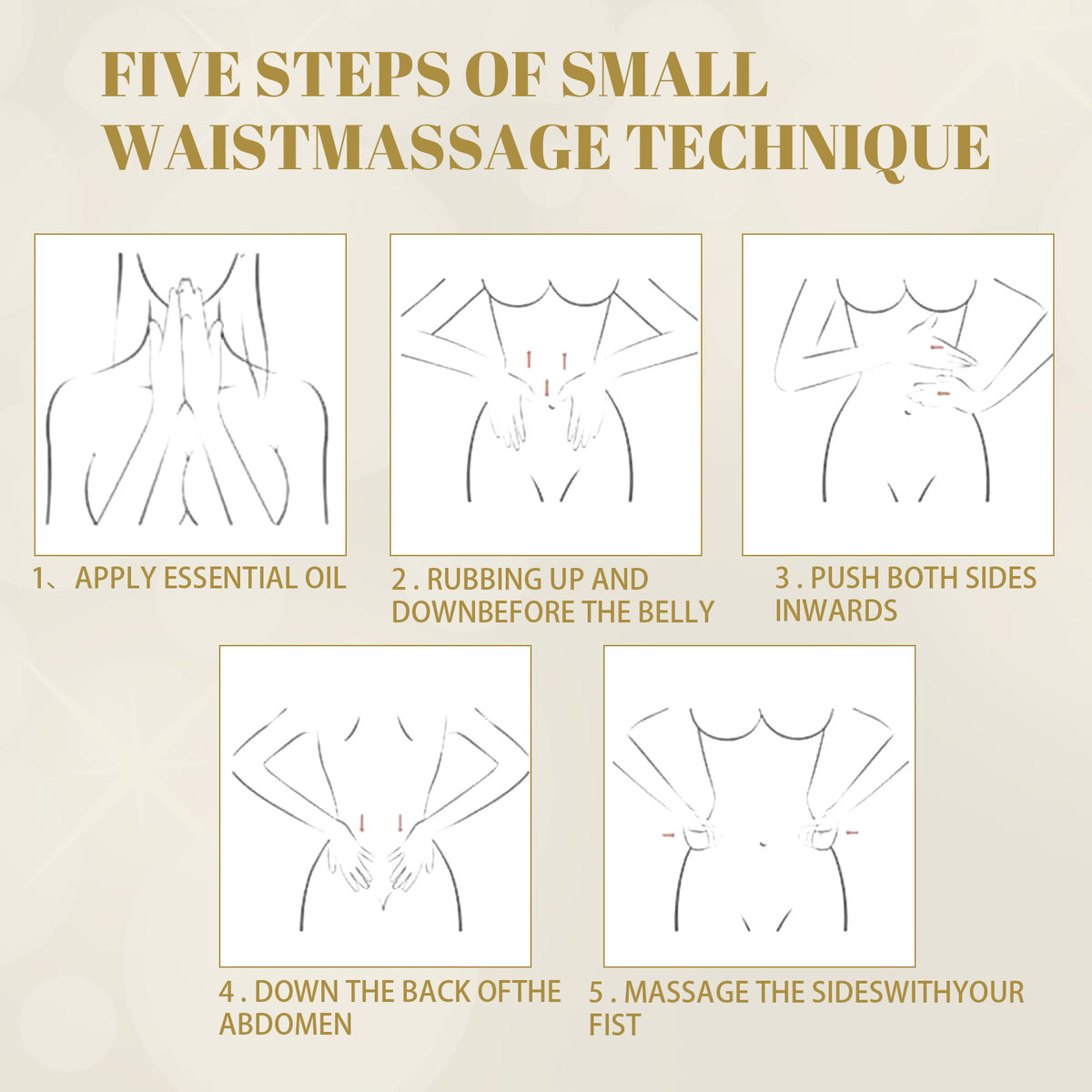 FIVE STEPS OF SMALL WAISTMASSAGE TECHNIQUE

1、APPLY ESSENTIAL OIL

2 . RUBBING UP AND DOWNBEFORE THE BELLY

3 . PUSH BOTH SIDES INWARDS

4 . DOWN THE BACK OFTHE ABDOMEN

5 . MASSAGE THE SIDESWITHYOUR FIST